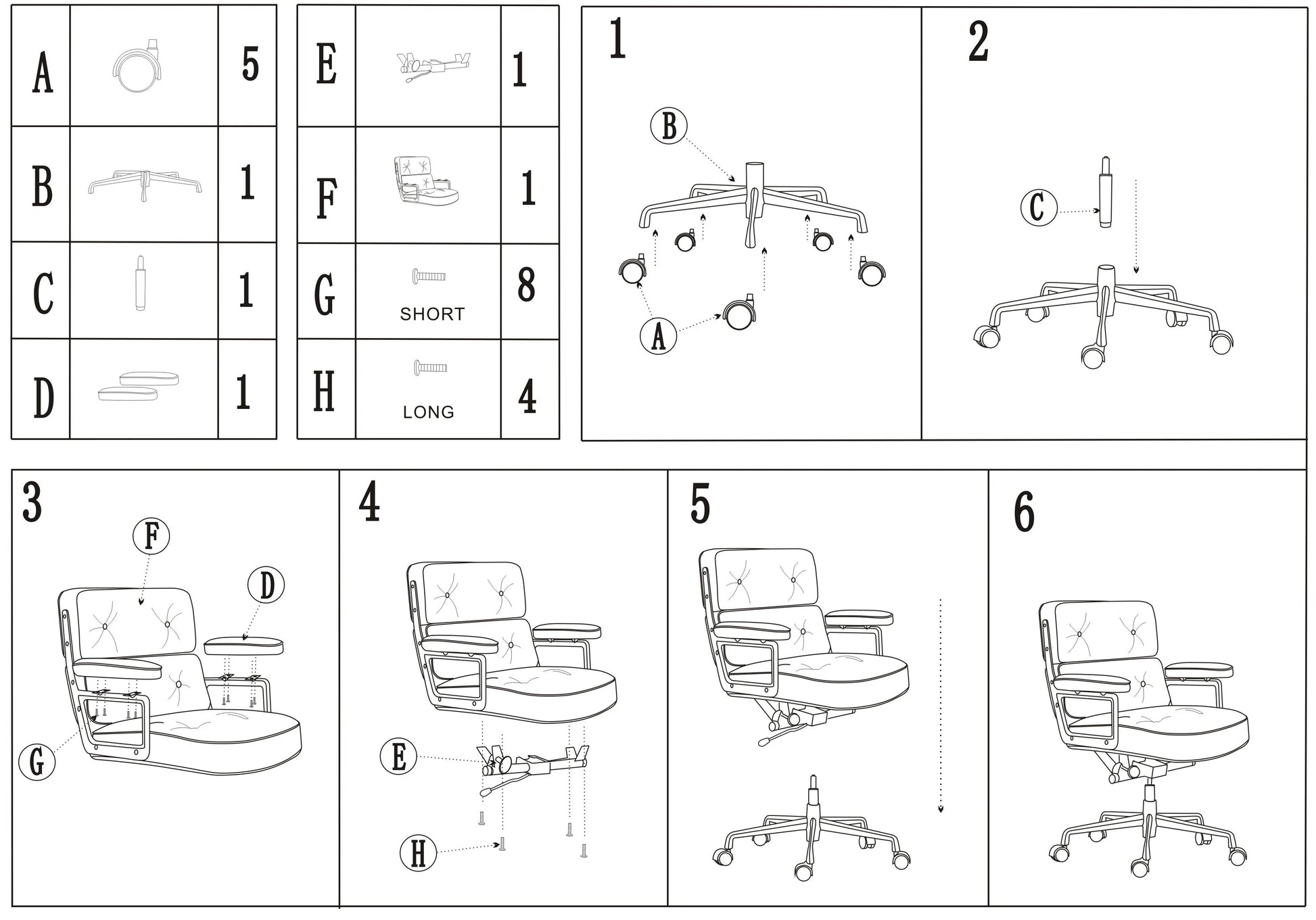 | A |  | 5 |
|---|---|---|
| B |  | 1 |
| C |  | 1 |
| D |  | 1 |

| E |  | 1 |
|---|---|---|
| F |  | 1 |
| G | SHORT | 8 |
| H | LONG | 4 |

1

B

A

2

C

3

F

D

G

4

E

H

5

6