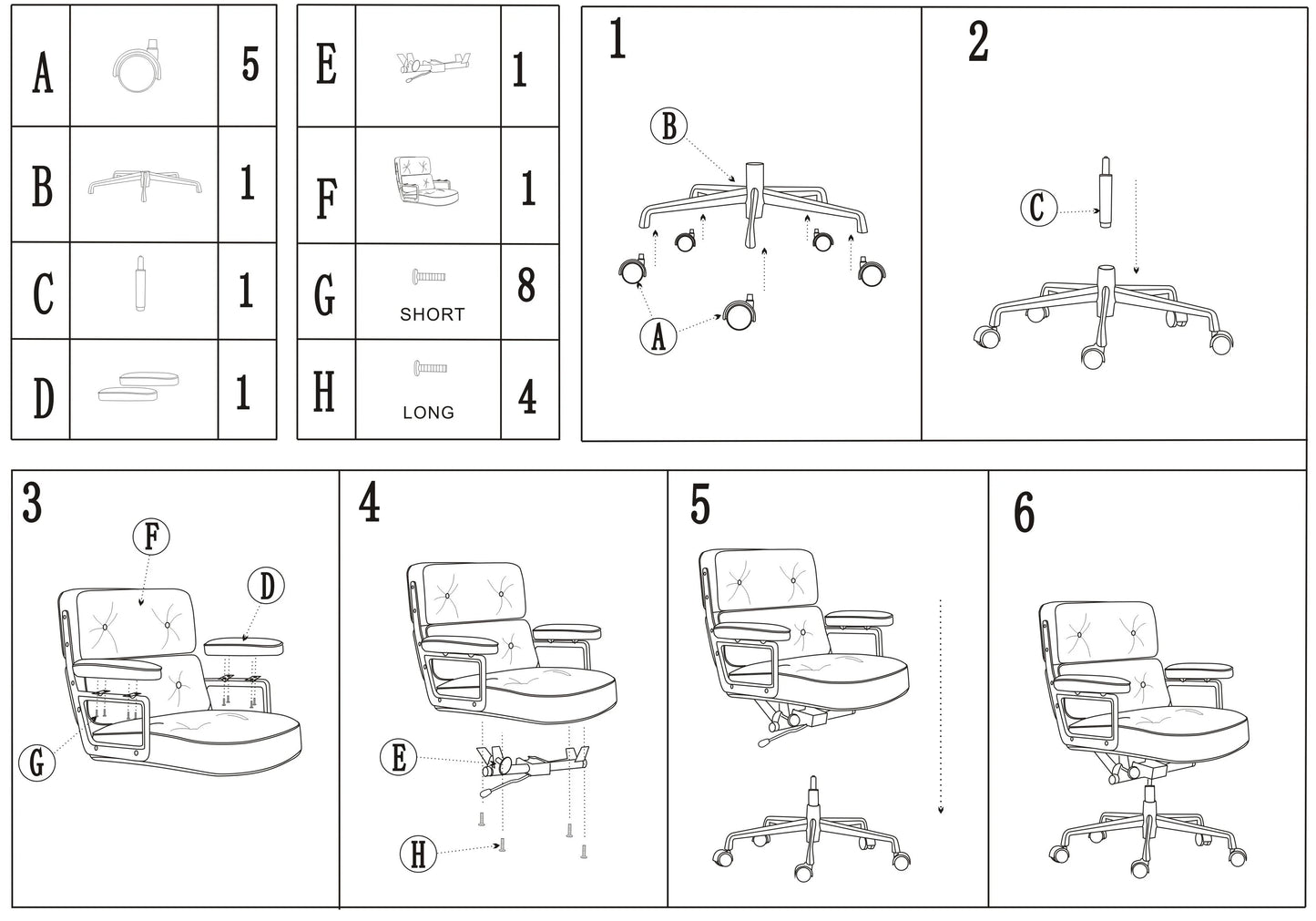 | A | | 5 |
|---|---|---|
| B | | 1 |
| C | | 1 |
| D | | 1 |

| E | | 1 |
|---|---|---|
| F | | 1 |
| G | SHORT | 8 |
| H | LONG | 4 |

1

B

A

2

C

3

F

D

G

4

E

H

5

6