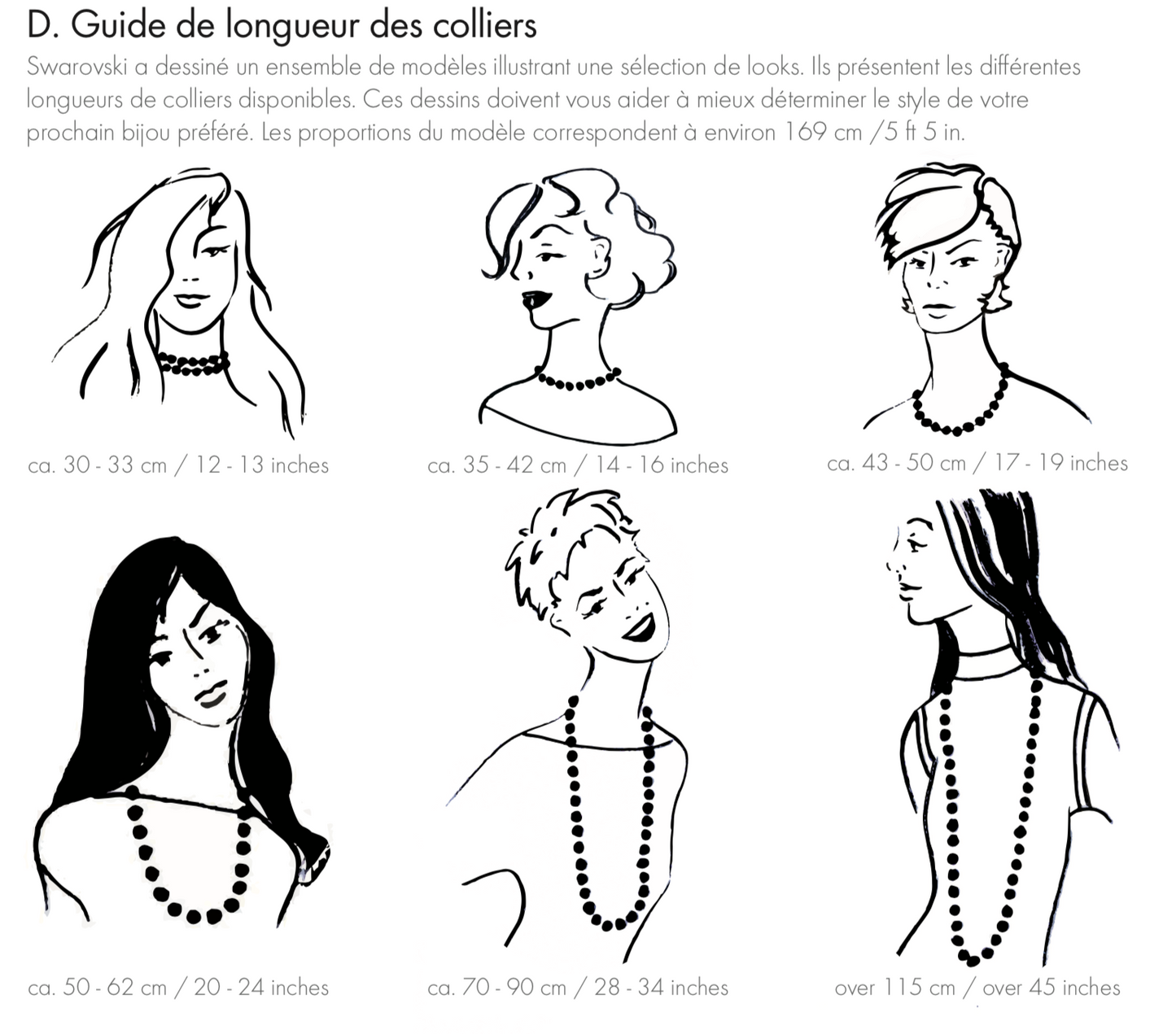 D. Guide de longueur des colliers

Swarovski a dessiné un ensemble de modèles illustrant une sélection de looks. Ils présentent les différentes longueurs de colliers disponibles. Ces dessins doivent vous aider à mieux déterminer le style de votre prochain bijou préféré. Les proportions du modèle correspondent à environ 169 cm /5 ft 5 in.

ca. 30 - 33 cm / 12 - 13 inches

ca. 35 - 42 cm / 14 - 16 inches

ca. 43 - 50 cm / 17 - 19 inches

ca. 50 - 62 cm / 20 - 24 inches

ca. 70 - 90 cm / 28 - 34 inches

over 115 cm / over 45 inches